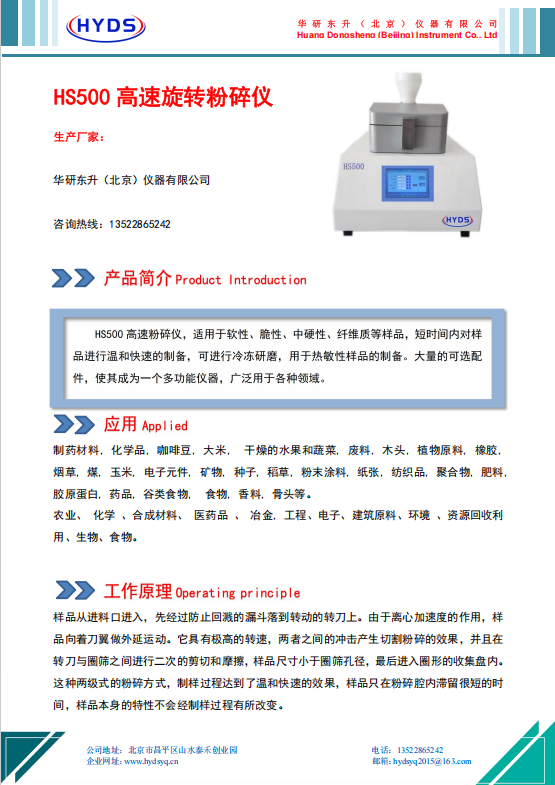 HYDS

华研东升（北京）仪器有限公司
Huang Dongsheng (Beijing) Instrument Co., Ltd

HS500 高速旋转粉碎仪

生产厂家：

华研东升（北京）仪器有限公司

咨询热线：13522865242

HS500

HYDS

产品简介 Product Introduction

HS500 高速粉碎仪，适用于软性、脆性、中硬性、纤维质等样品，短时间内对样品进行温和快速的制备，可进行冷冻研磨，用于热敏性样品的制备。大量的可选配件，使其成为一个多功能仪器，广泛用于各种领域。

应用 Applied

制药材料，化学品，咖啡豆，大米， 干燥的水果和蔬菜，废料，木头，植物原料，橡胶，烟草，煤，玉米，电子元件，矿物，种子，稻草，粉末涂料，纸张，纺织品，聚合物，肥料，胶原蛋白，药品，谷类食物， 食物，香料，骨头等。

农业、 化学 、合成材料、 医药品 、 冶金，工程、电子、建筑原料、环境 、资源回收利用、生物、食物。

工作原理 Operating principle

样品从进料口进入，先经过防止回溅的漏斗落到转动的转刀上。由于离心加速度的作用，样品向着刀翼做外延运动。它具有极高的转速，两者之间的冲击产生切割粉碎的效果，并且在转刀与圈筛之间进行二次的剪切和摩擦，样品尺寸小于圈筛孔径，最后进入圈形的收集盘内。这种两级式的粉碎方式，制样过程达到了温和快速的效果，样品只在粉碎腔内滞留很短的时间，样品本身的特性不会经制样过程有所改变。

公司地址：北京市昌平区山水泰禾创业园
企业网址：www.hydsyq.cn
电话：13522865242
邮箱：hydsyq2015@163.com