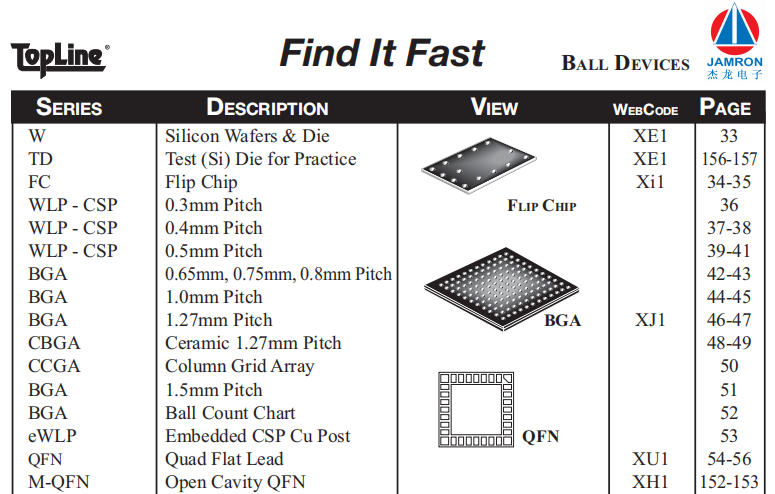 TopLine®

Find It Fast

BALL DEVICES

JAMRON
杰龙电子

| SERIES | DESCRIPTION | VIEW | WEBCODE | PAGE |
|---|---|---|---|---|
| W | Silicon Wafers & Die | | XE1 | 33 |
| TD | Test (Si) Die for Practice | | XE1 | 156-157 |
| FC | Flip Chip | | Xi1 | 34-35 |
| WLP - CSP | 0.3mm Pitch | FLIP CHIP | | 36 |
| WLP - CSP | 0.4mm Pitch | | | 37-38 |
| WLP - CSP | 0.5mm Pitch | | | 39-41 |
| BGA | 0.65mm, 0.75mm, 0.8mm Pitch | | | 42-43 |
| BGA | 1.0mm Pitch | | | 44-45 |
| BGA | 1.27mm Pitch | BGA | XJ1 | 46-47 |
| CBGA | Ceramic 1.27mm Pitch | | | 48-49 |
| CCGA | Column Grid Array | | | 50 |
| BGA | 1.5mm Pitch | | | 51 |
| BGA | Ball Count Chart | | | 52 |
| eWLP | Embedded CSP Cu Post | QFN | | 53 |
| QFN | Quad Flat Lead | | XU1 | 54-56 |
| M-QFN | Open Cavity QFN | | XH1 | 152-153 |