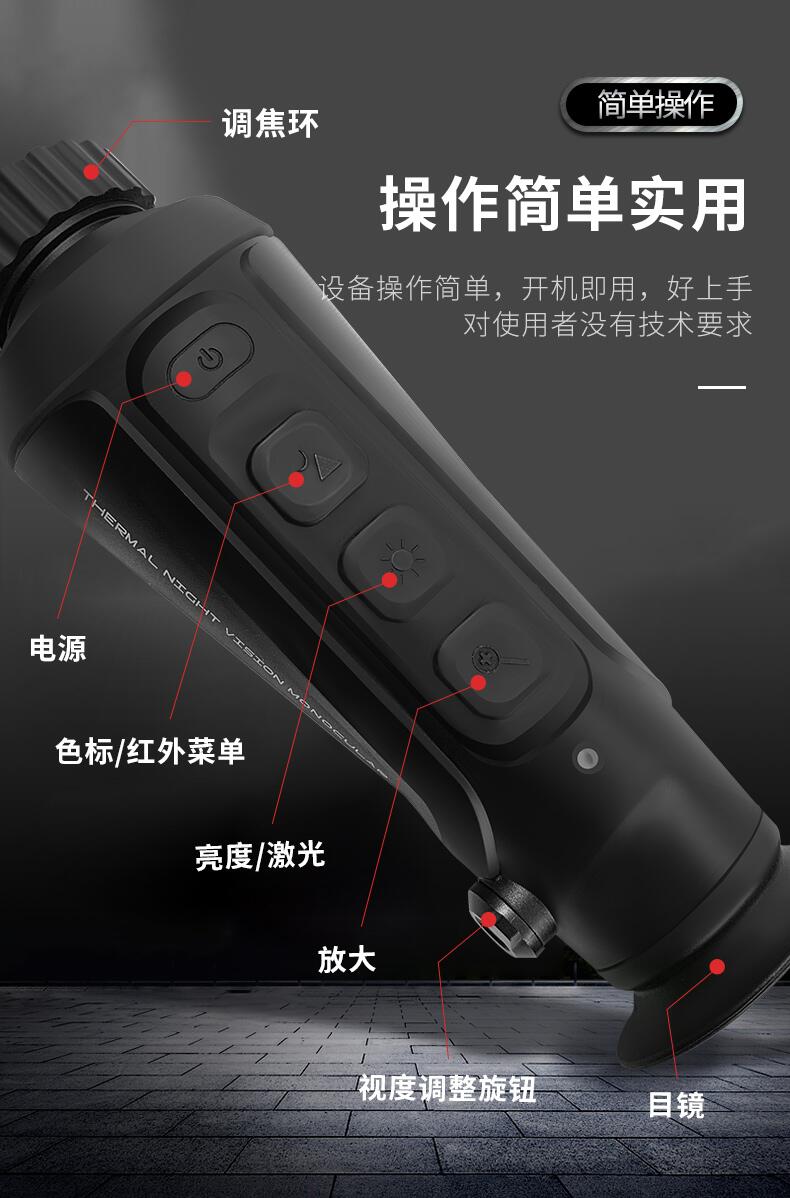 调焦环

简单操作

操作简单实用

设备操作简单，开机即用，好上手
对使用者没有技术要求

THERMAL NIGHT VISION MONOCULAR

电源

色标/红外菜单

亮度/激光

放大

视度调整旋钮

目镜