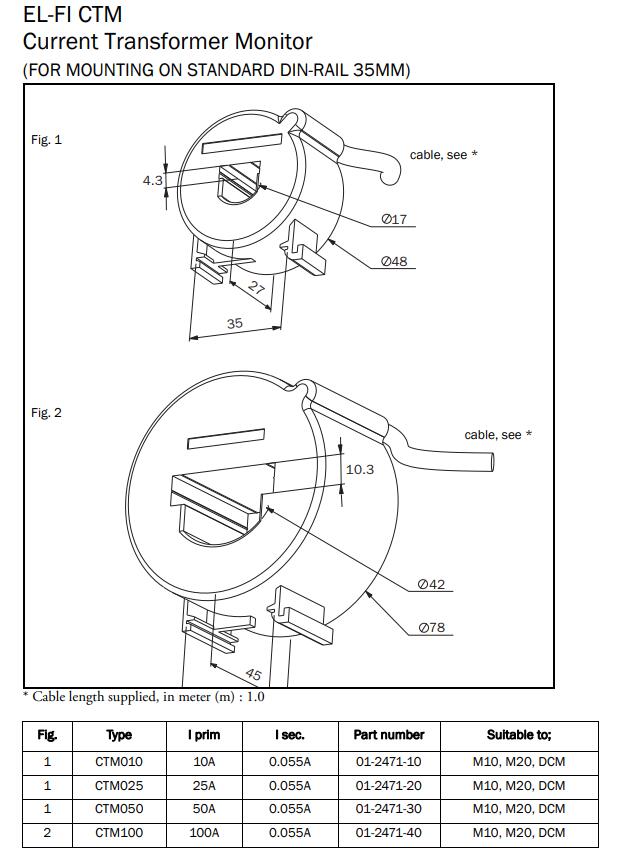 EL-FI CTM
Current Transformer Monitor
(FOR MOUNTING ON STANDARD DIN-RAIL 35MM)

Fig. 1

cable, see *

4.3

Ø17

Ø48

27

35

Fig. 2

cable, see *

10.3

Ø42

Ø78

45

* Cable length supplied, in meter (m) : 1.0

| Fig. | Type | I prim | I sec. | Part number | Suitable to; |
|---|---|---|---|---|---|
| 1 | CTM010 | 10A | 0.055A | 01-2471-10 | M10, M20, DCM |
| 1 | CTM025 | 25A | 0.055A | 01-2471-20 | M10, M20, DCM |
| 1 | CTM050 | 50A | 0.055A | 01-2471-30 | M10, M20, DCM |
| 2 | CTM100 | 100A | 0.055A | 01-2471-40 | M10, M20, DCM |