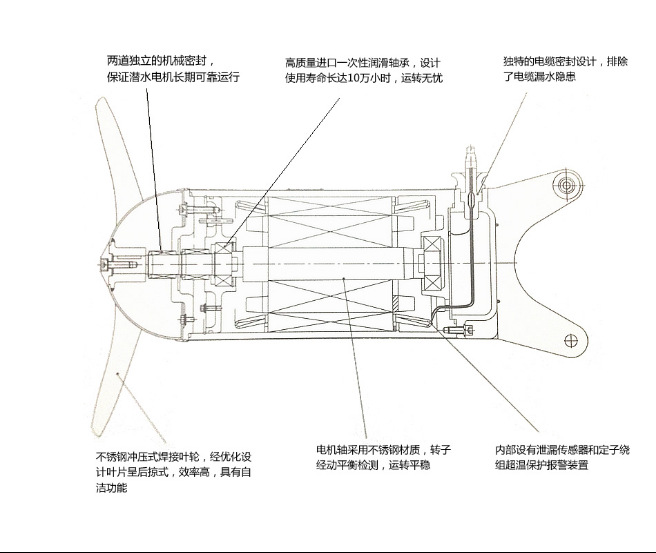 两道独立的机械密封，保证潜水电机长期可靠运行

高质量进口一次性润滑轴承，设计使用寿命长达10万小时，运转无忧

独特的电缆密封设计，排除了电缆漏水隐患

不锈钢冲压式焊接叶轮，经优化设计叶片呈后掠式，效率高，具有自洁功能

电机轴采用不锈钢材质，转子经动平衡检测，运转平稳

内部设有泄漏传感器和定子绕组超温保护报警装置