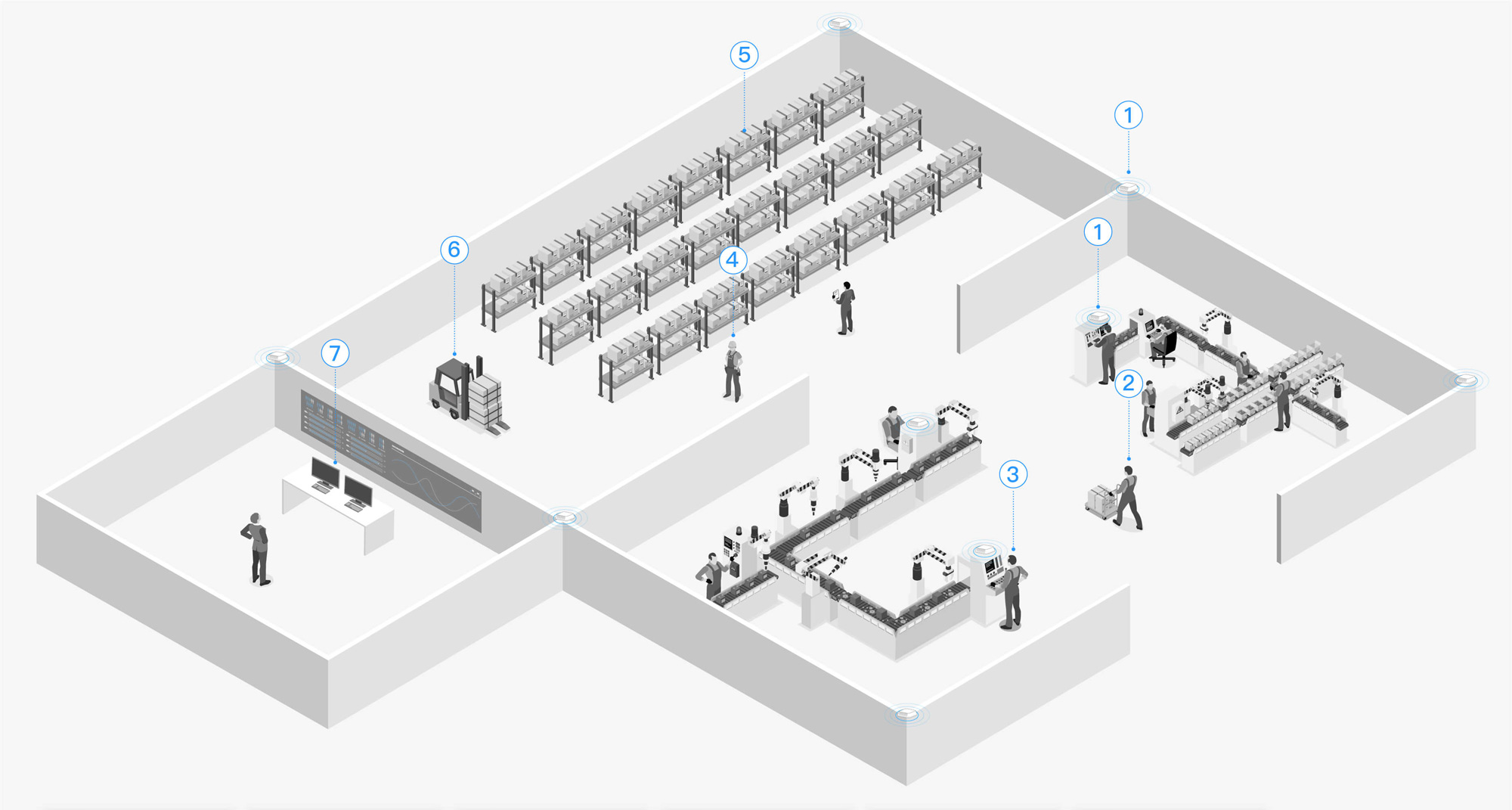 5
1
1
6
4
7
2
3