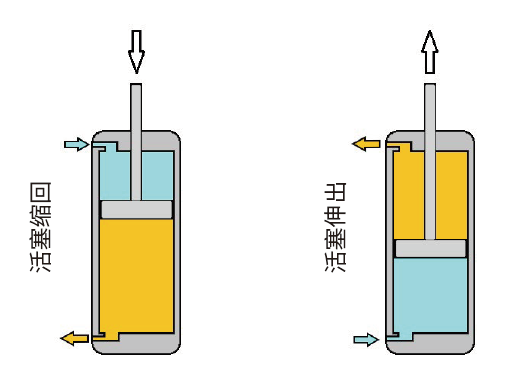 活塞缩回

活塞伸出