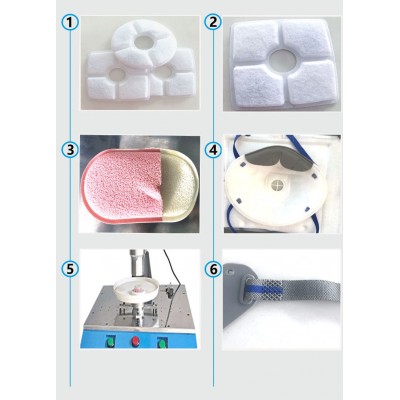 1
2
3
4
5
6