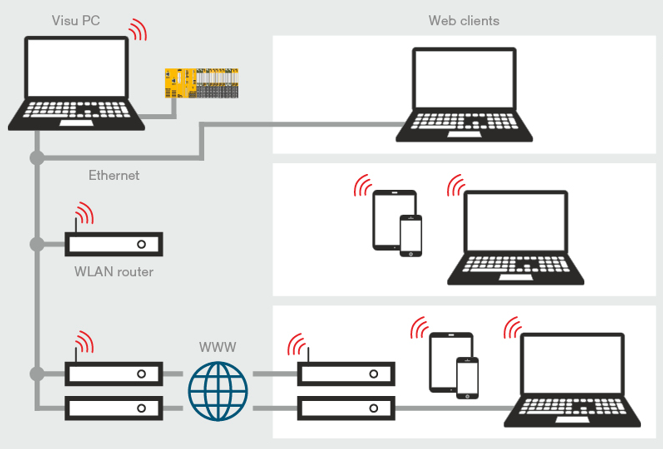 Visu PC

Web clients

Ethernet

WLAN router

WWW