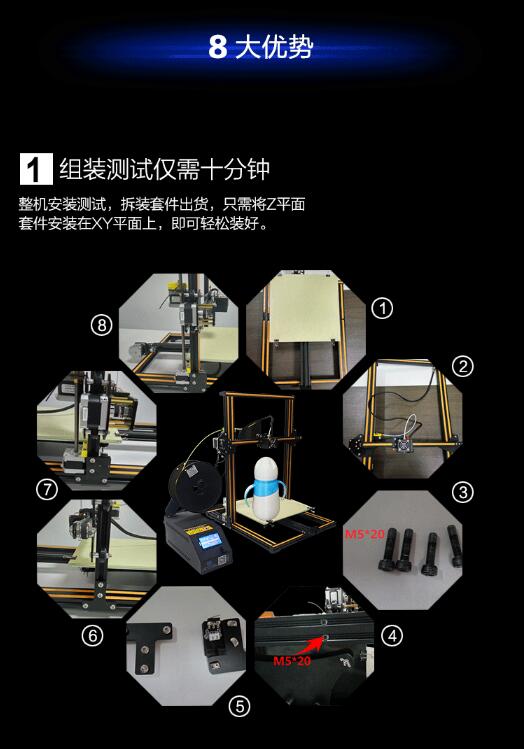 8 大优势

1 组装测试仅需十分钟

整机安装测试，拆装套件出货，只需将Z平面套件安装在XY平面上，即可轻松装好。

⑧

①

②

⑦

③

M5*20

⑥

④

M5*20

⑤