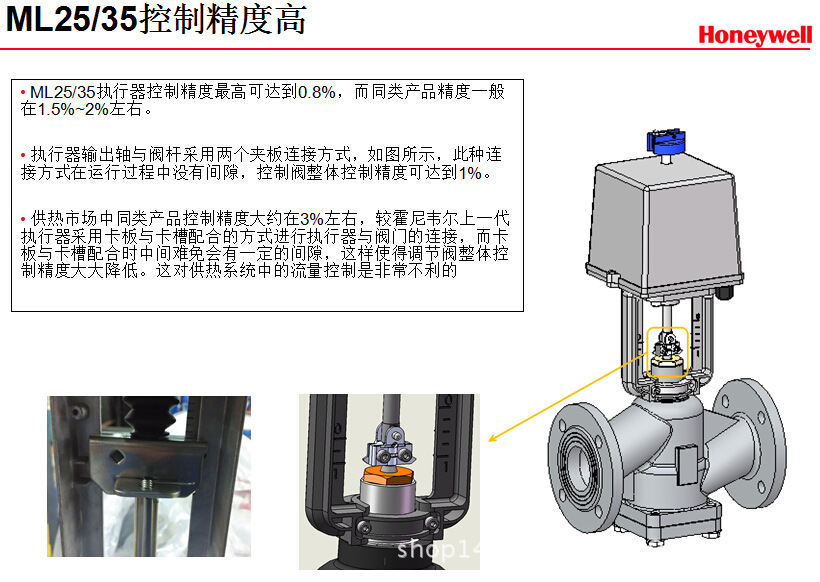 ML25/35控制精度高

Honeywell

• ML25/35执行器控制精度最高可达到0.8%，而同类产品精度一般在1.5%~2%左右。

• 执行器输出轴与阀杆采用两个夹板连接方式，如图所示，此种连接方式在运行过程中没有间隙，控制阀整体控制精度可达到1%。

• 供热市场中同类产品控制精度大约在3%左右，较霍尼韦尔上一代执行器采用卡板与卡槽配合的方式进行执行器与阀门的连接，而卡板与卡槽配合时中间难免会有一定的间隙，这样使得调节阀整体控制精度大大降低。这对供热系统中的流量控制是非常不利的

shop14