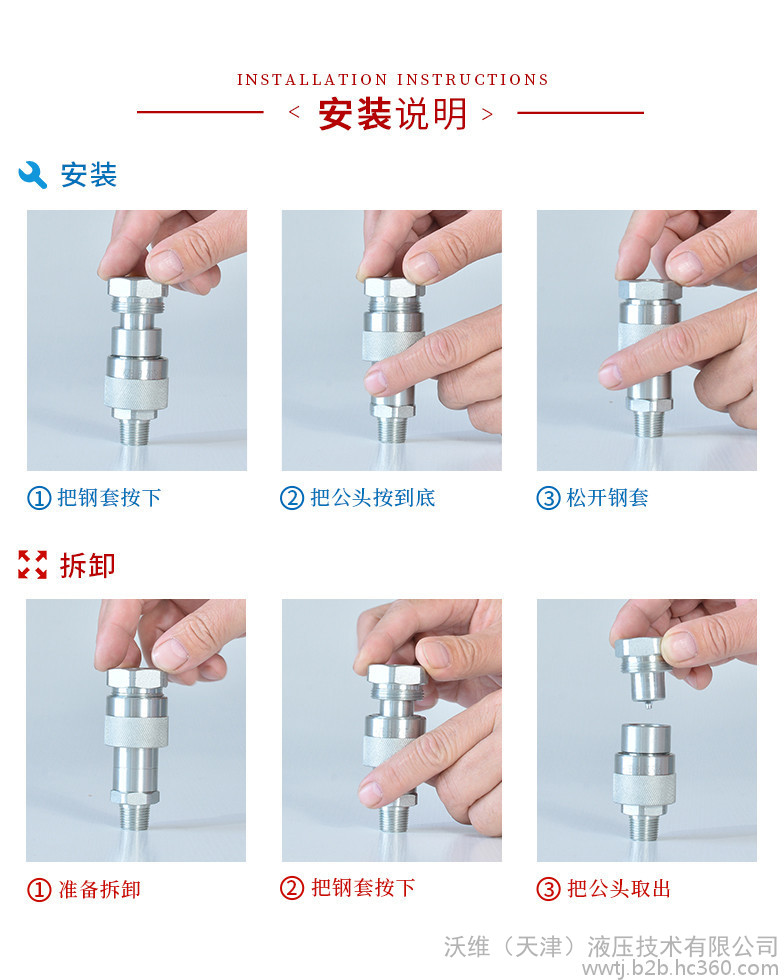 INSTALLATION INSTRUCTIONS
< 安装说明 >

安装

① 把钢套按下

② 把公头按到底

③ 松开钢套

拆卸

① 准备拆卸

② 把钢套按下

③ 把公头取出

沃维（天津）液压技术有限公司
wwtj.b2b.hc360.com