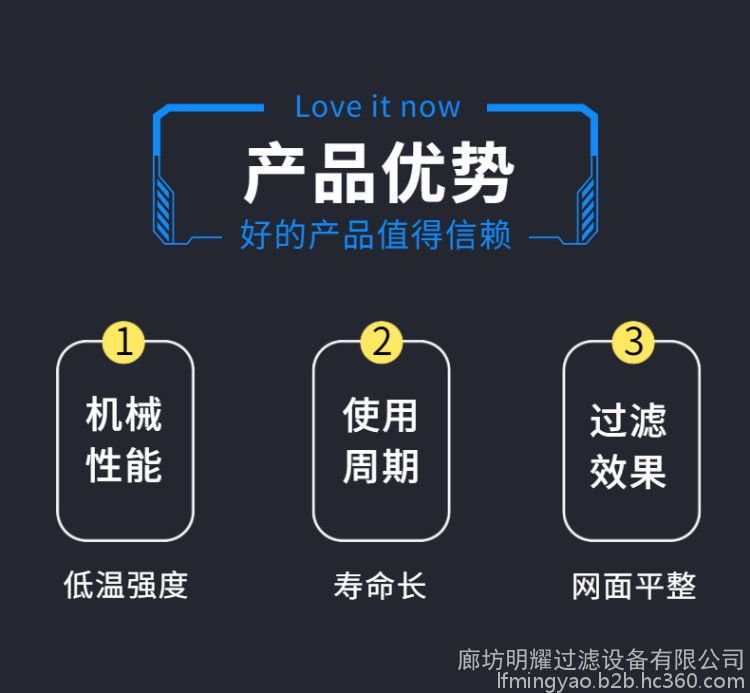 Love it now

产品优势

好的产品值得信赖

1

机械
性能

低温强度

2

使用
周期

寿命长

3

过滤
效果

网面平整

廊坊明耀过滤设备有限公司
lfmingyao.b2b.hc360.com